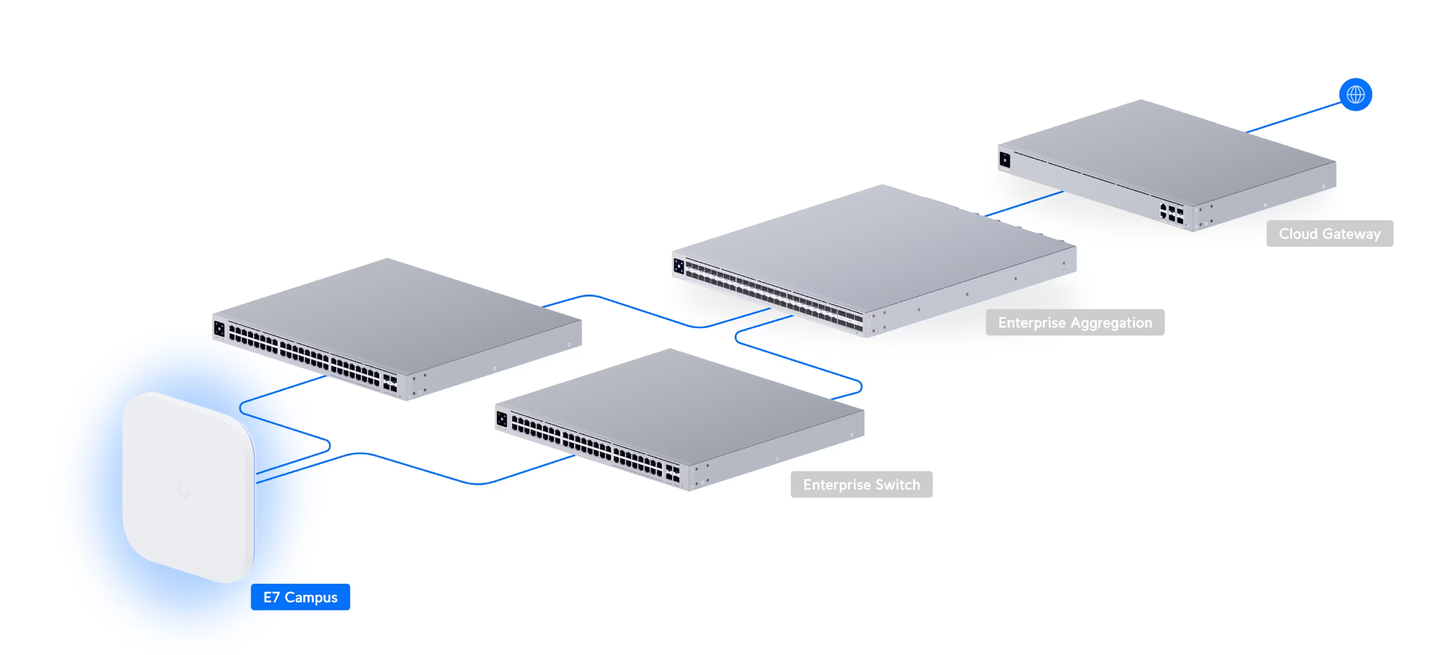 Cloud Gateway

Enterprise Aggregation

Enterprise Switch

E7 Campus