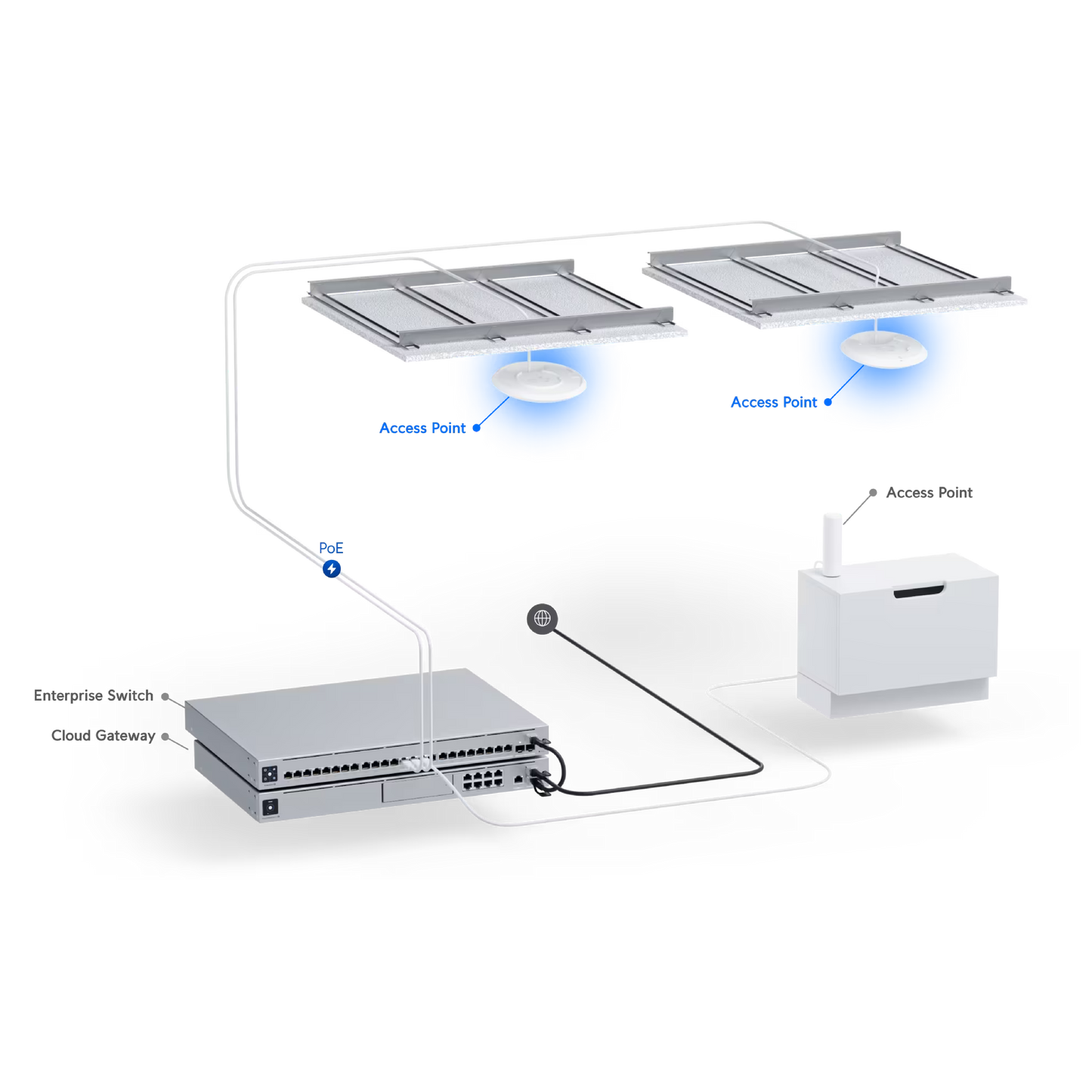 Access Point

Access Point

Access Point

PoE

Enterprise Switch

Cloud Gateway