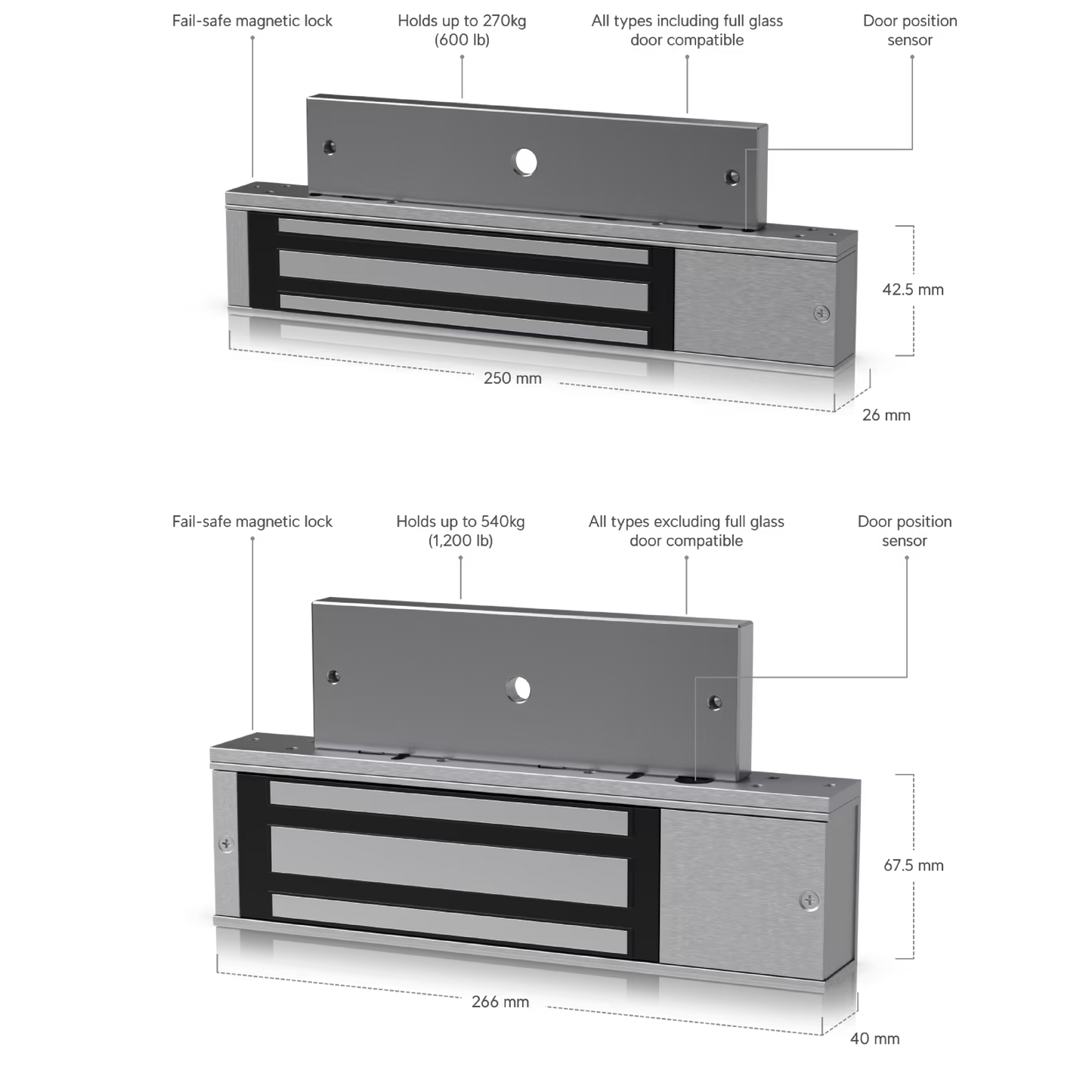 Fail-safe magnetic lock

Holds up to 270kg (600 lb)

All types including full glass door compatible

Door position sensor

42.5 mm

250 mm

26 mm

Fail-safe magnetic lock

Holds up to 540kg (1,200 lb)

All types excluding full glass door compatible

Door position sensor

67.5 mm

266 mm

40 mm