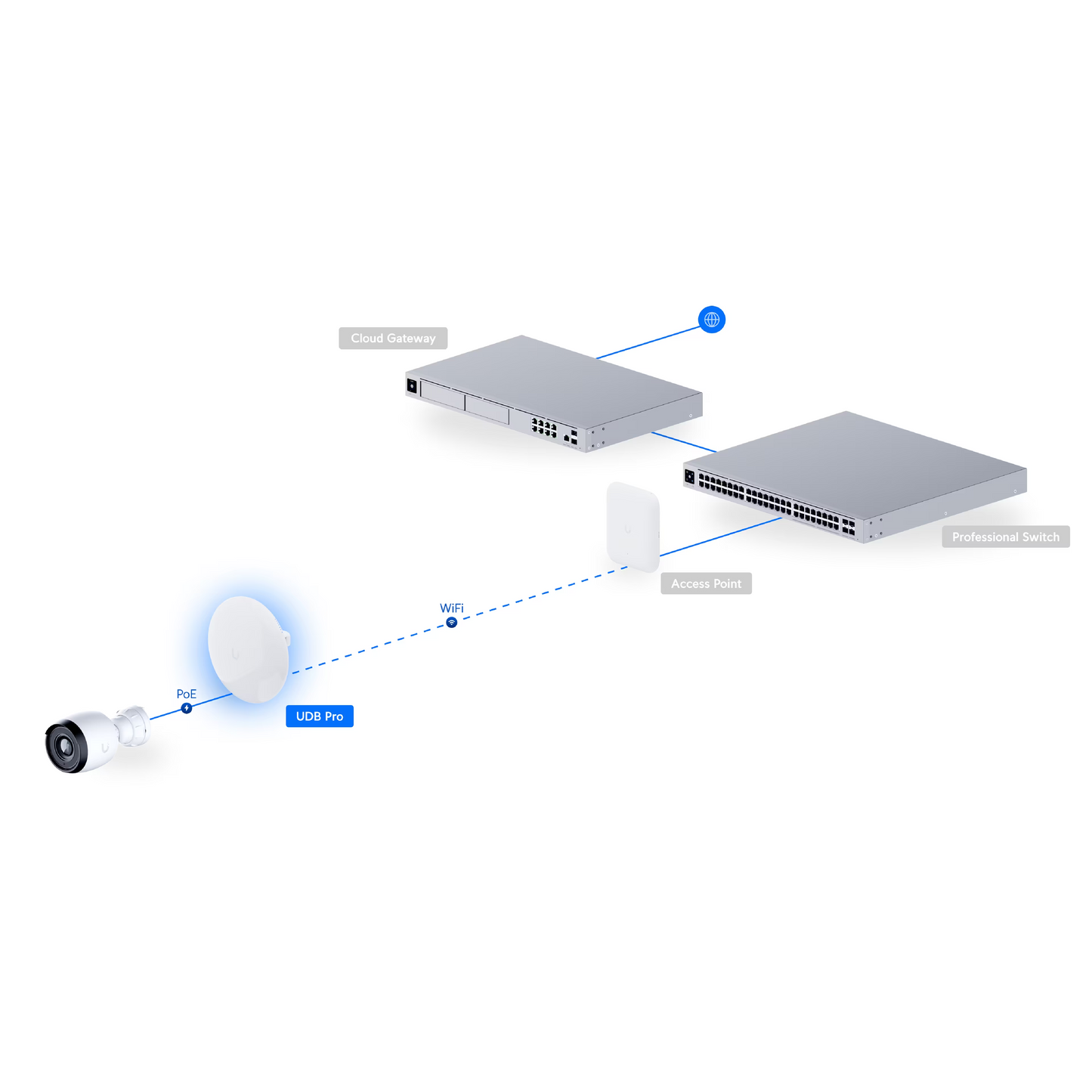 Cloud Gateway

Professional Switch

Access Point

WiFi

PoE

UDB Pro