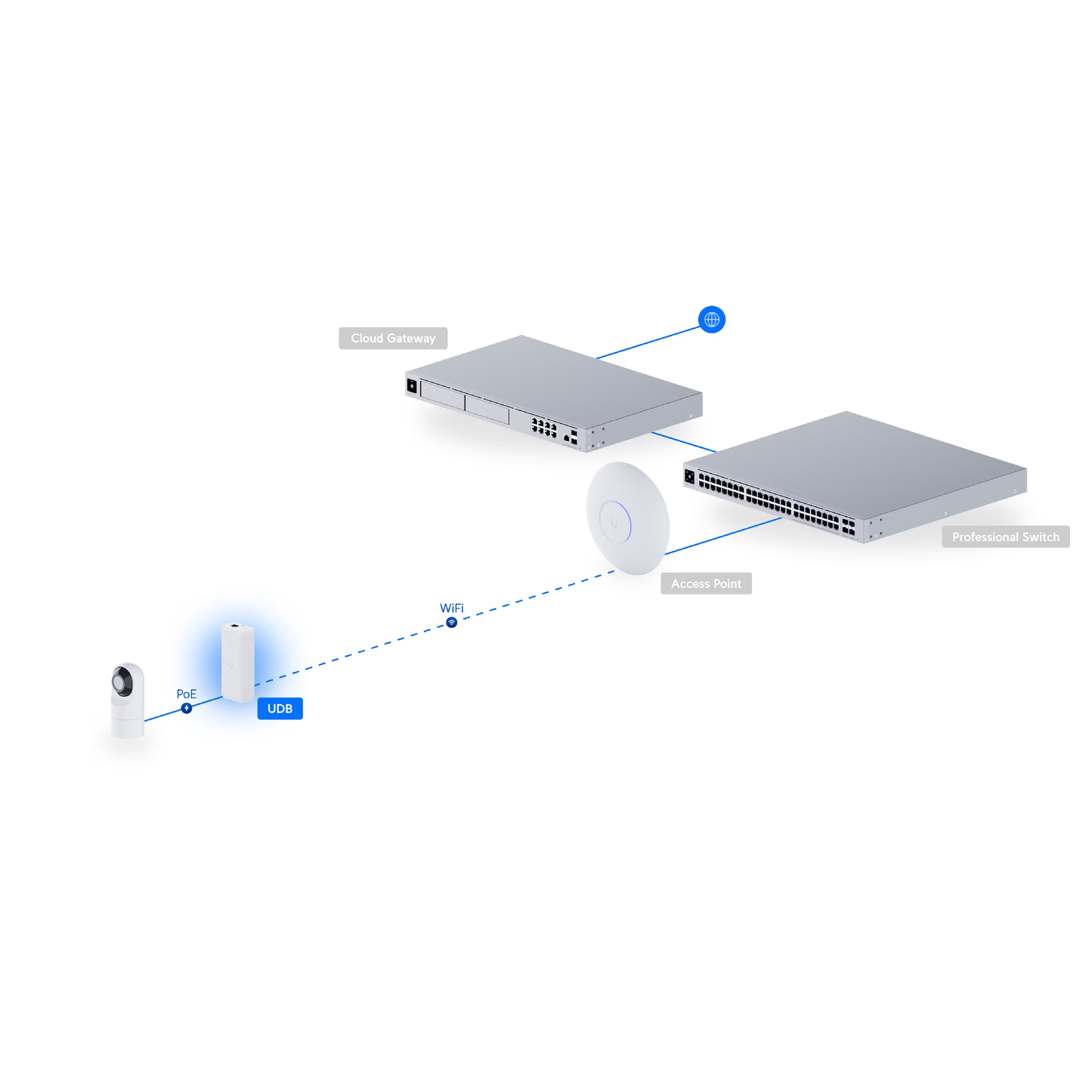 Cloud Gateway

Professional Switch

Access Point

WiFi

PoE

UDB