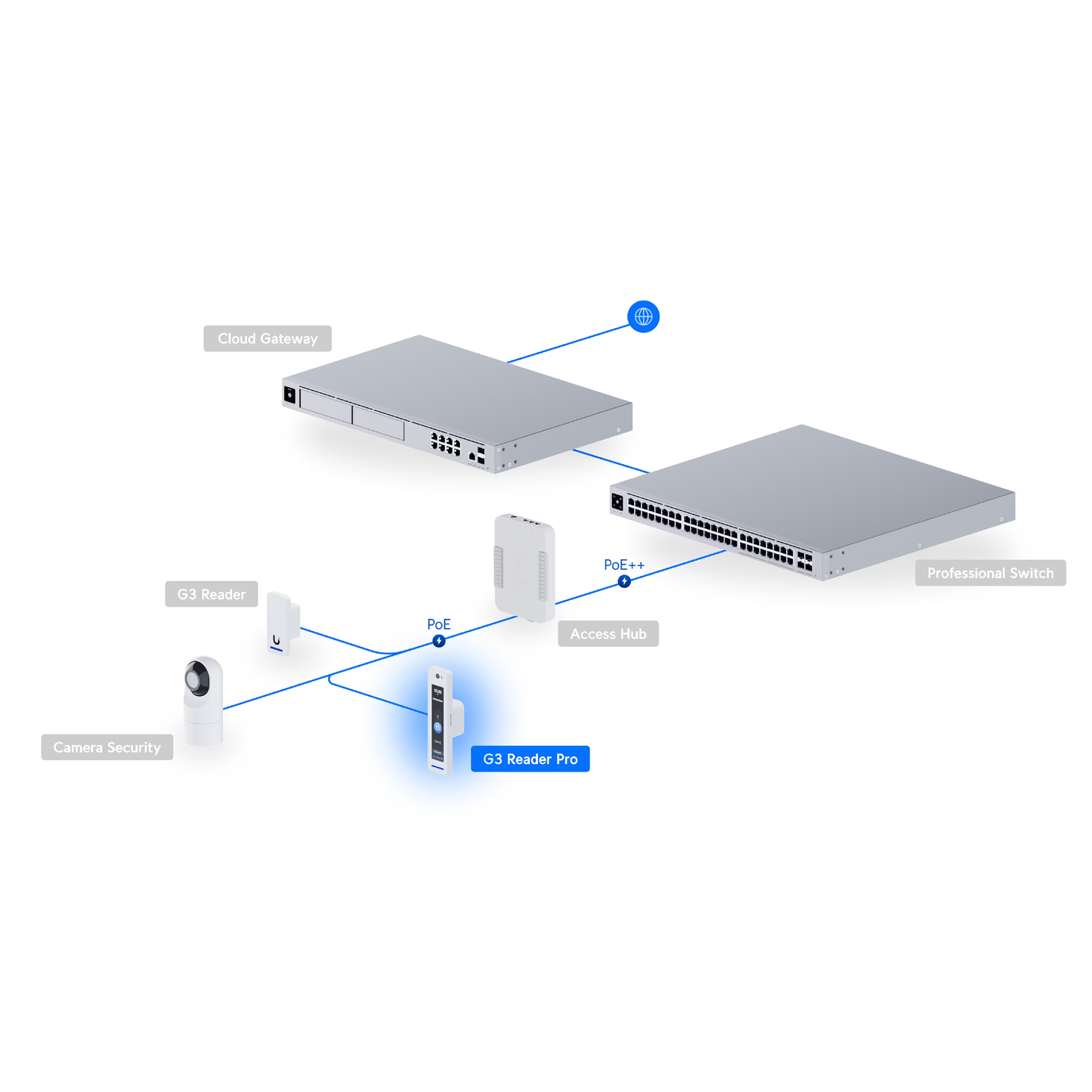 Cloud Gateway

Professional Switch

PoE++

G3 Reader

PoE

Access Hub

Camera Security

G3 Reader Pro