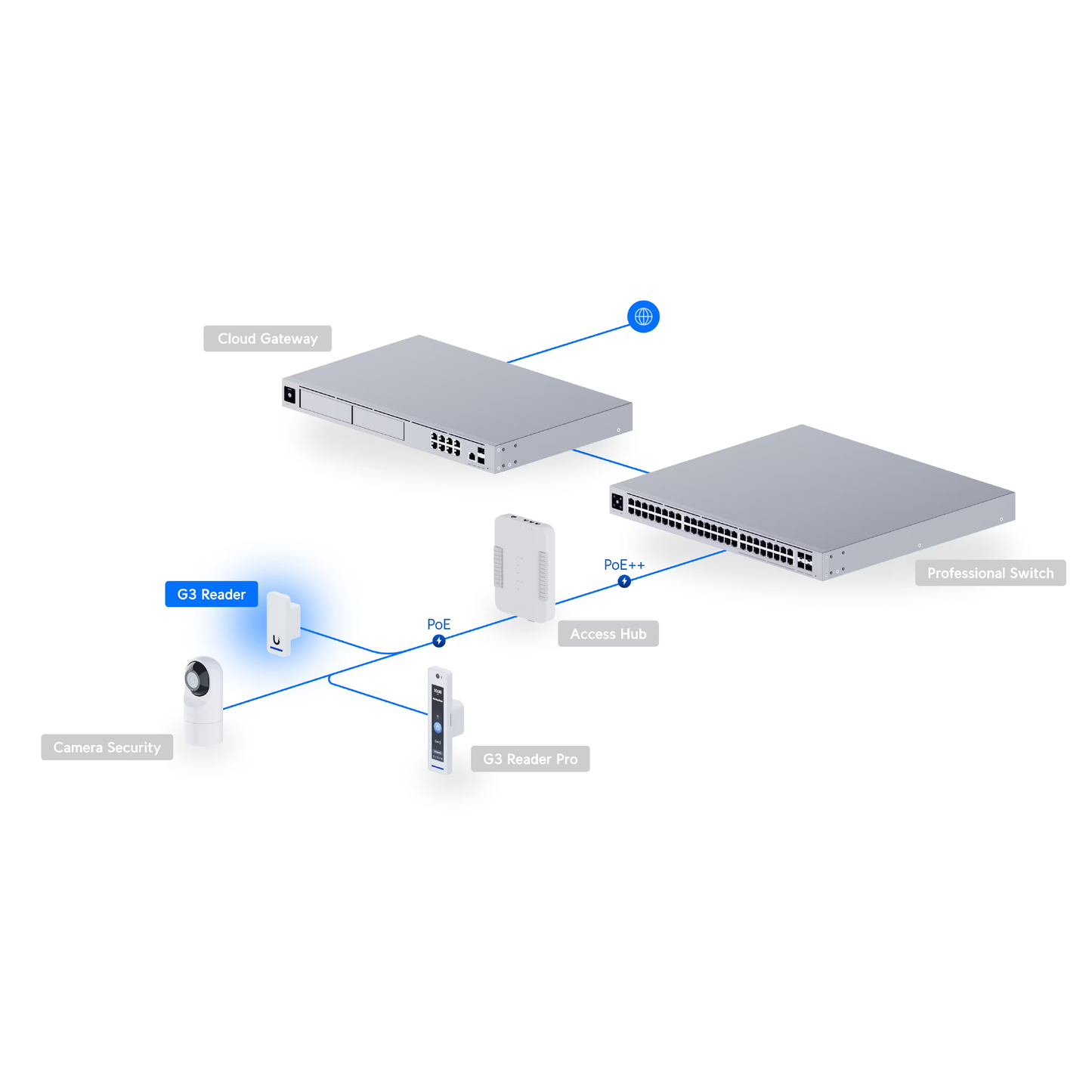 Cloud Gateway

Professional Switch

PoE++

G3 Reader

PoE

Access Hub

Camera Security

G3 Reader Pro