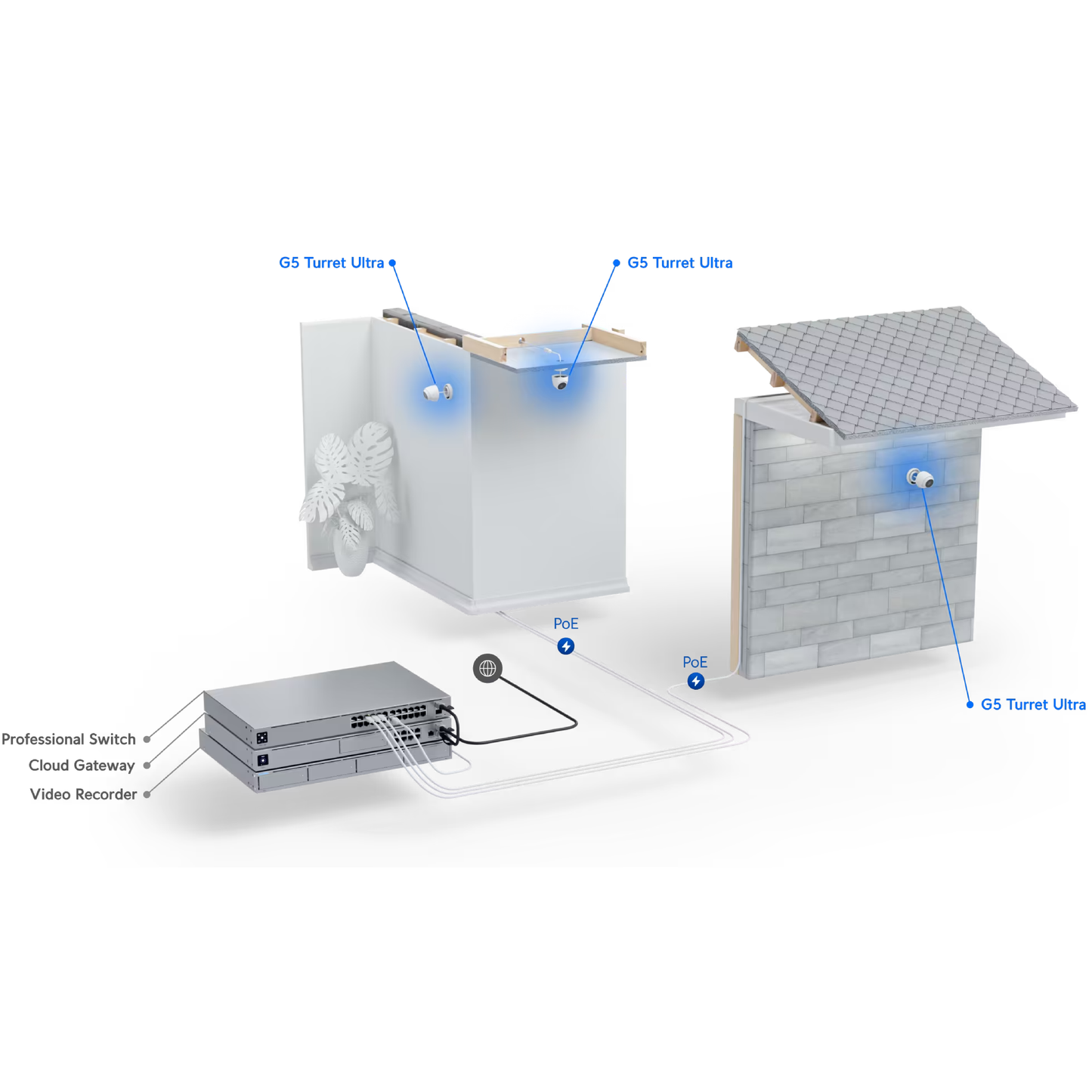 G5 Turret Ultra

G5 Turret Ultra

PoE

PoE

G5 Turret Ultra

Professional Switch

Cloud Gateway

Video Recorder