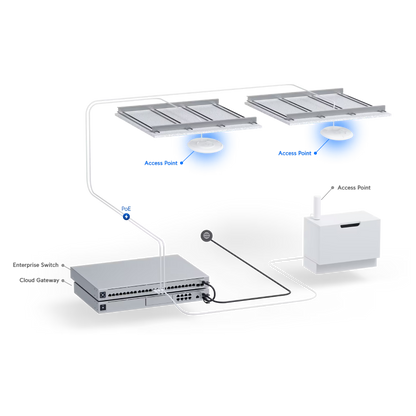 Access Point

Access Point

Access Point

PoE

Enterprise Switch

Cloud Gateway