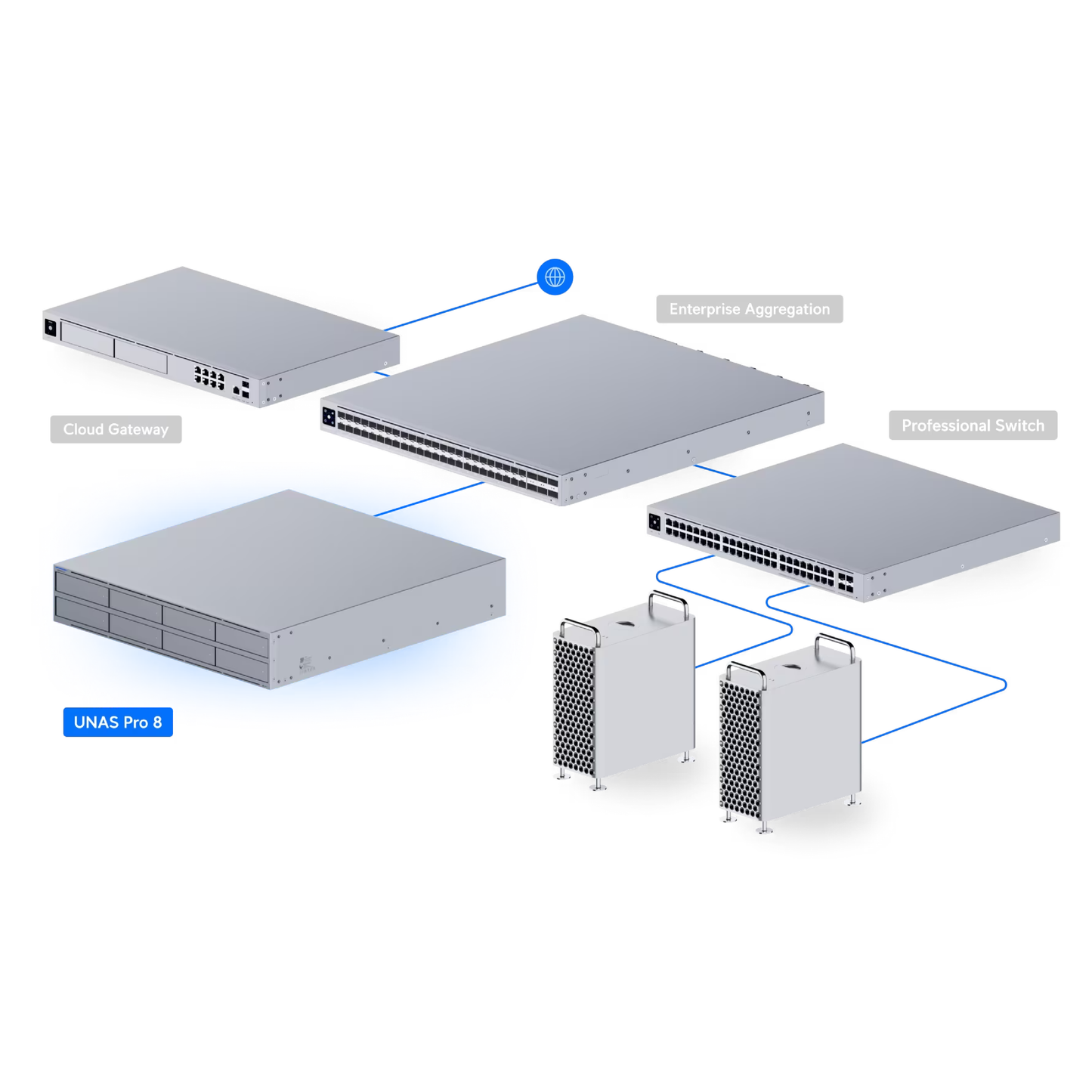 Enterprise Aggregation

Cloud Gateway

Professional Switch

UNAS Pro 8