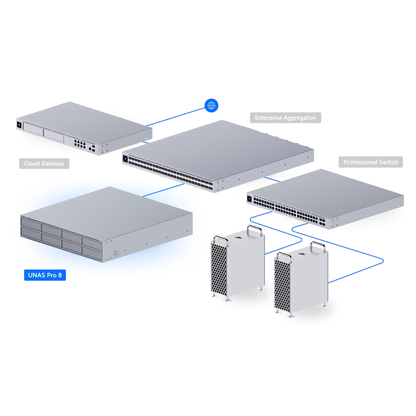 Enterprise Aggregation

Cloud Gateway

Professional Switch

UNAS Pro 8