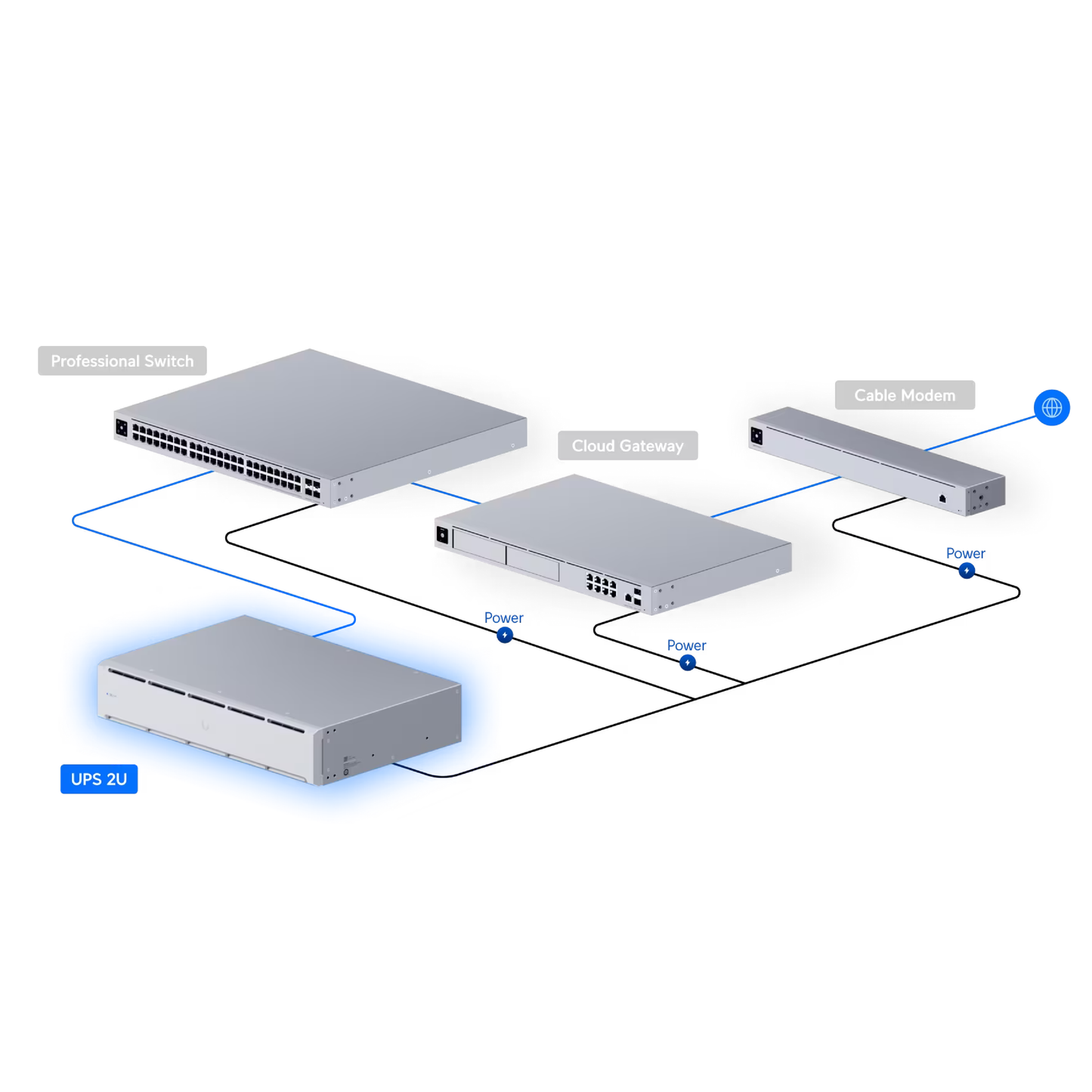 Professional Switch

Cable Modem

Cloud Gateway

Power

Power

Power

UPS 2U