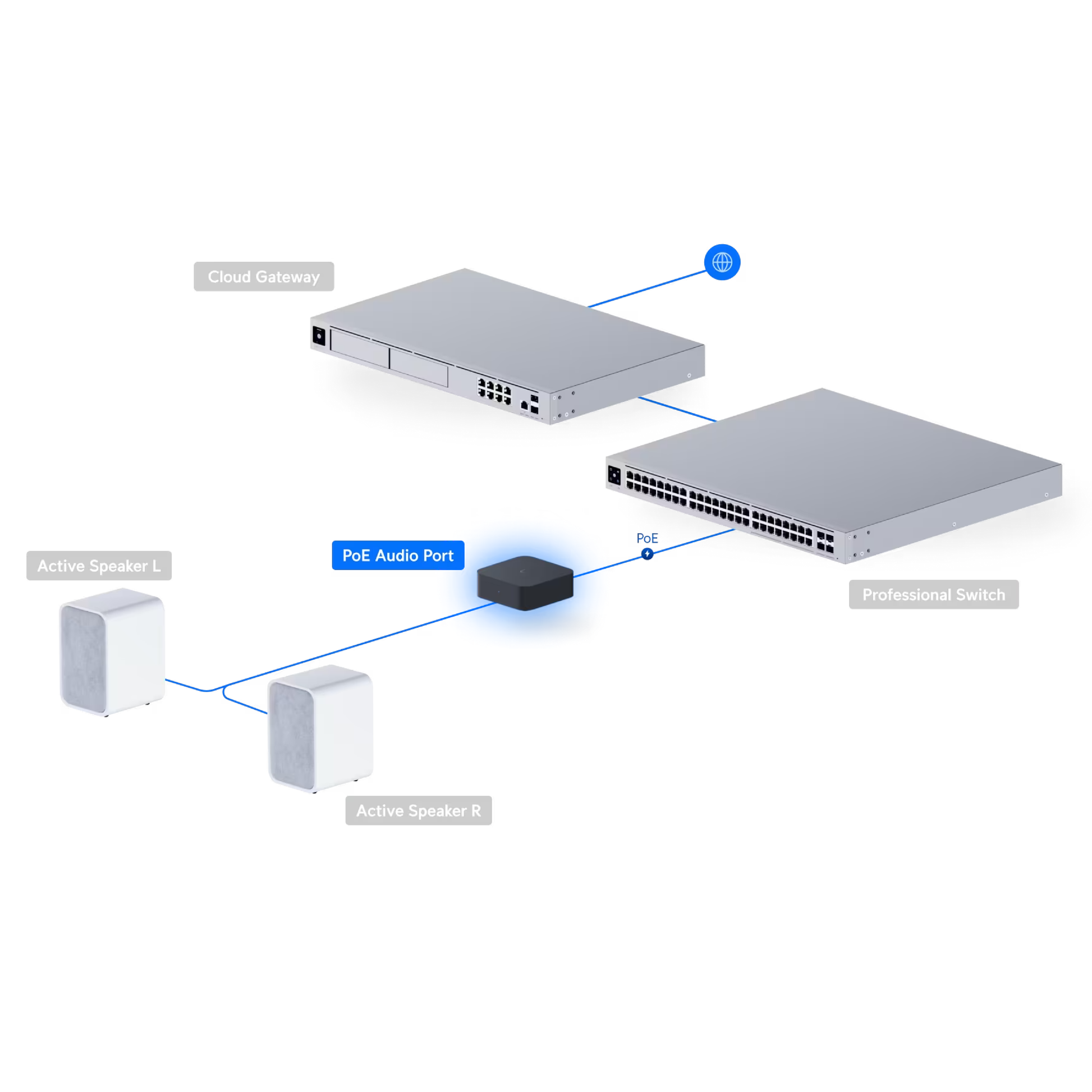 Cloud Gateway

PoE

PoE Audio Port

Active Speaker L

Professional Switch

Active Speaker R